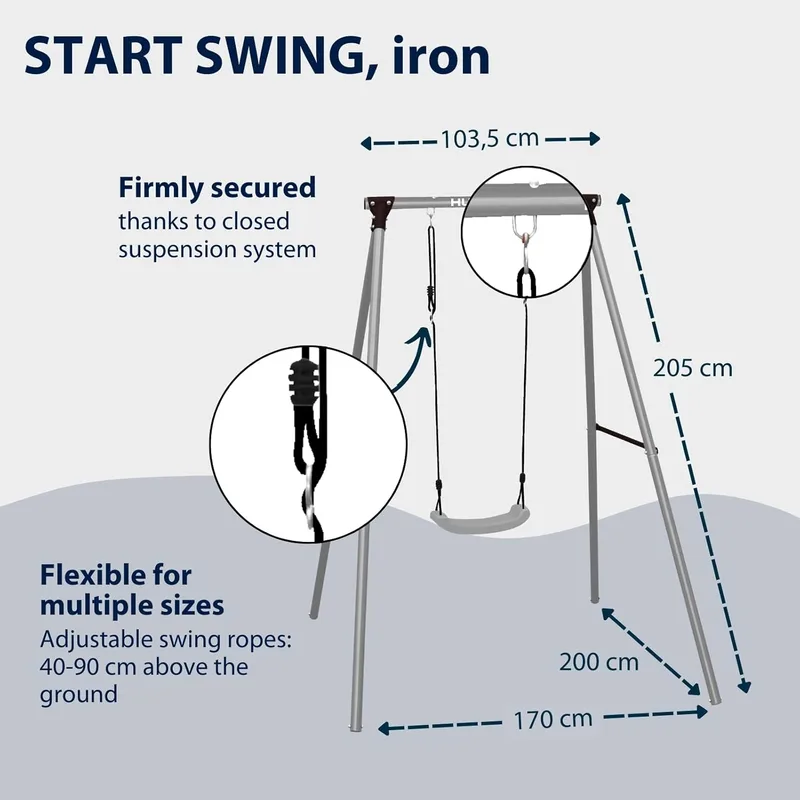 START SWING, iron

103,5 cm

Firmly secured
thanks to closed suspension system

HU

205 cm

Flexible for multiple sizes
Adjustable swing ropes: 40-90 cm above the ground

200 cm

170 cm