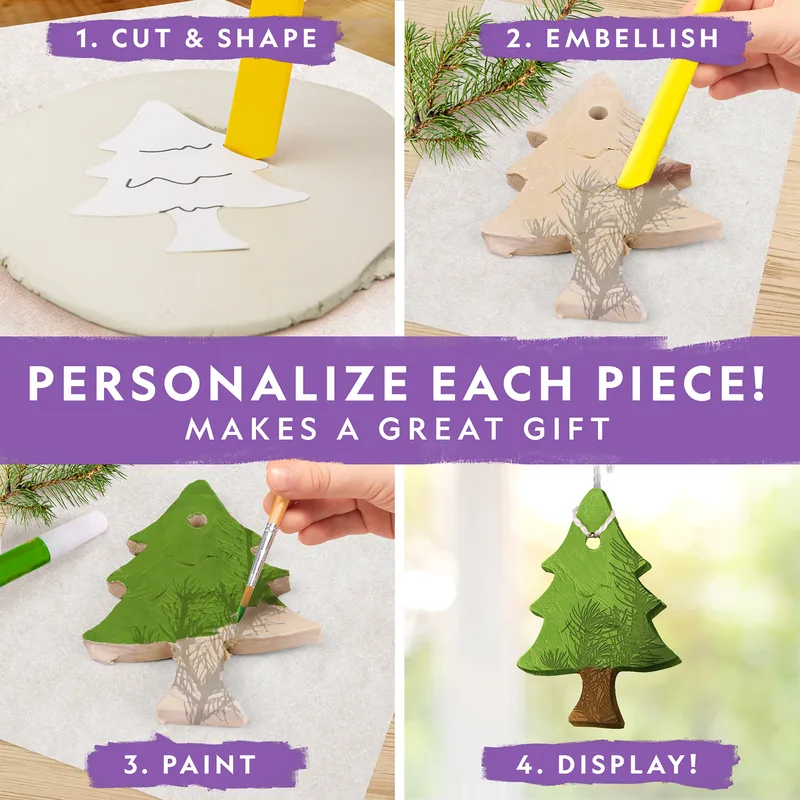 1. CUT & SHAPE

2. EMBELLISH

PERSONALIZE EACH PIECE!
MAKES A GREAT GIFT

3. PAINT

4. DISPLAY!