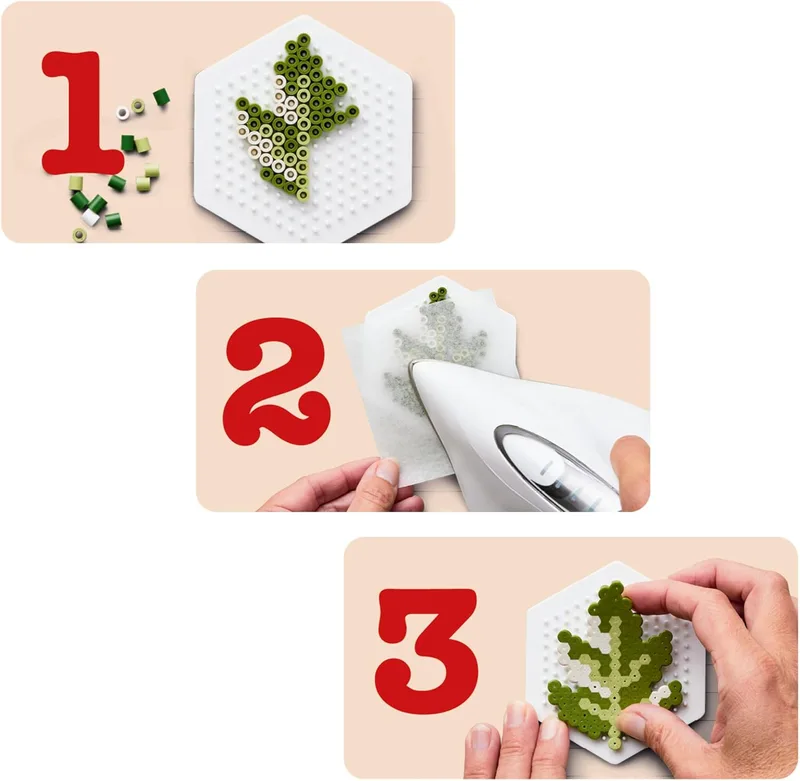 1

2

3